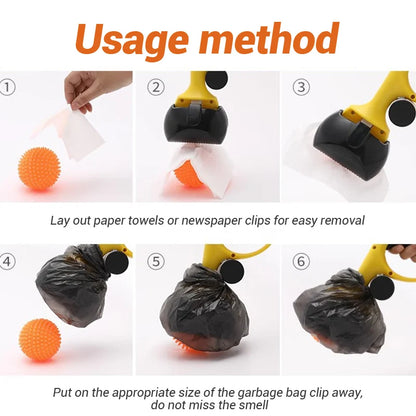 Usage method

①

②

③

Lay out paper towels or newspaper clips for easy removal

④

⑤

⑥

Put on the appropriate size of the garbage bag clip away, do not miss the smell