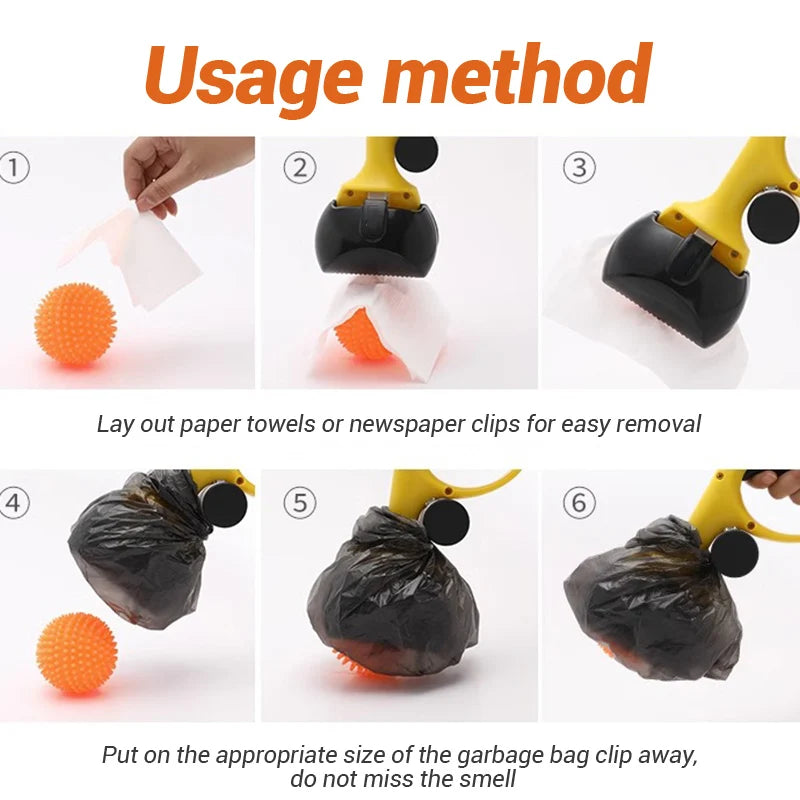 Usage method

①

②

③

Lay out paper towels or newspaper clips for easy removal

④

⑤

⑥

Put on the appropriate size of the garbage bag clip away, do not miss the smell